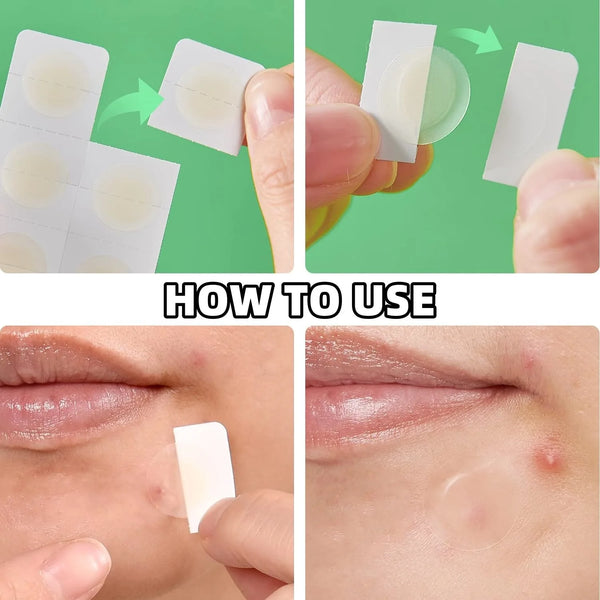 HOW TO USE