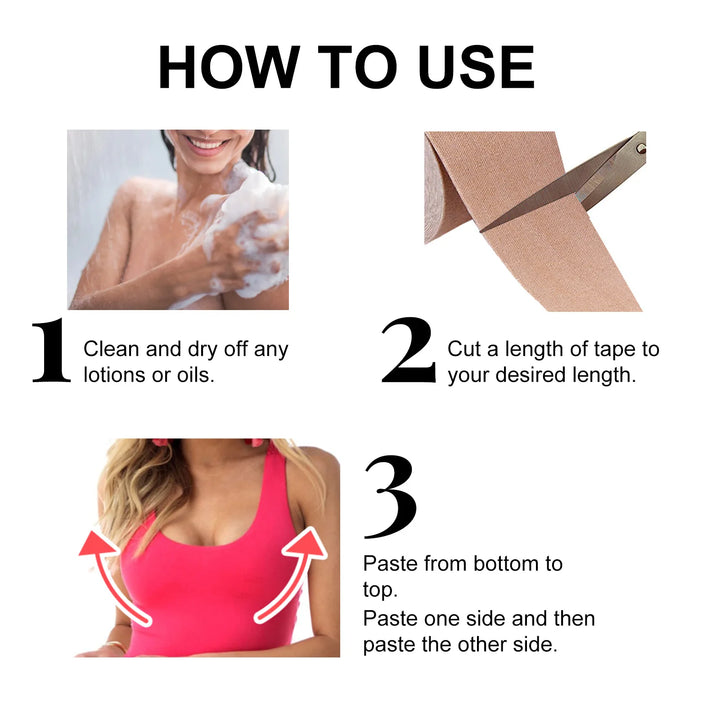 HOW TO USE

1 Clean and dry off any lotions or oils.

2 Cut a length of tape to your desired length.

3

Paste from bottom to top.

Paste one side and then paste the other side.