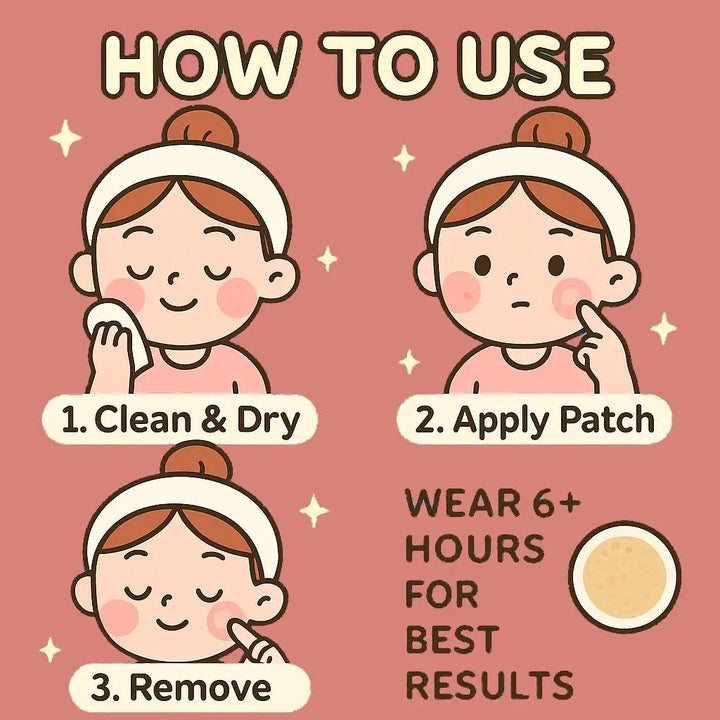 HOW TO USE

1. Clean & Dry

2. Apply Patch

3. Remove

WEAR 6+ HOURS FOR BEST RESULTS